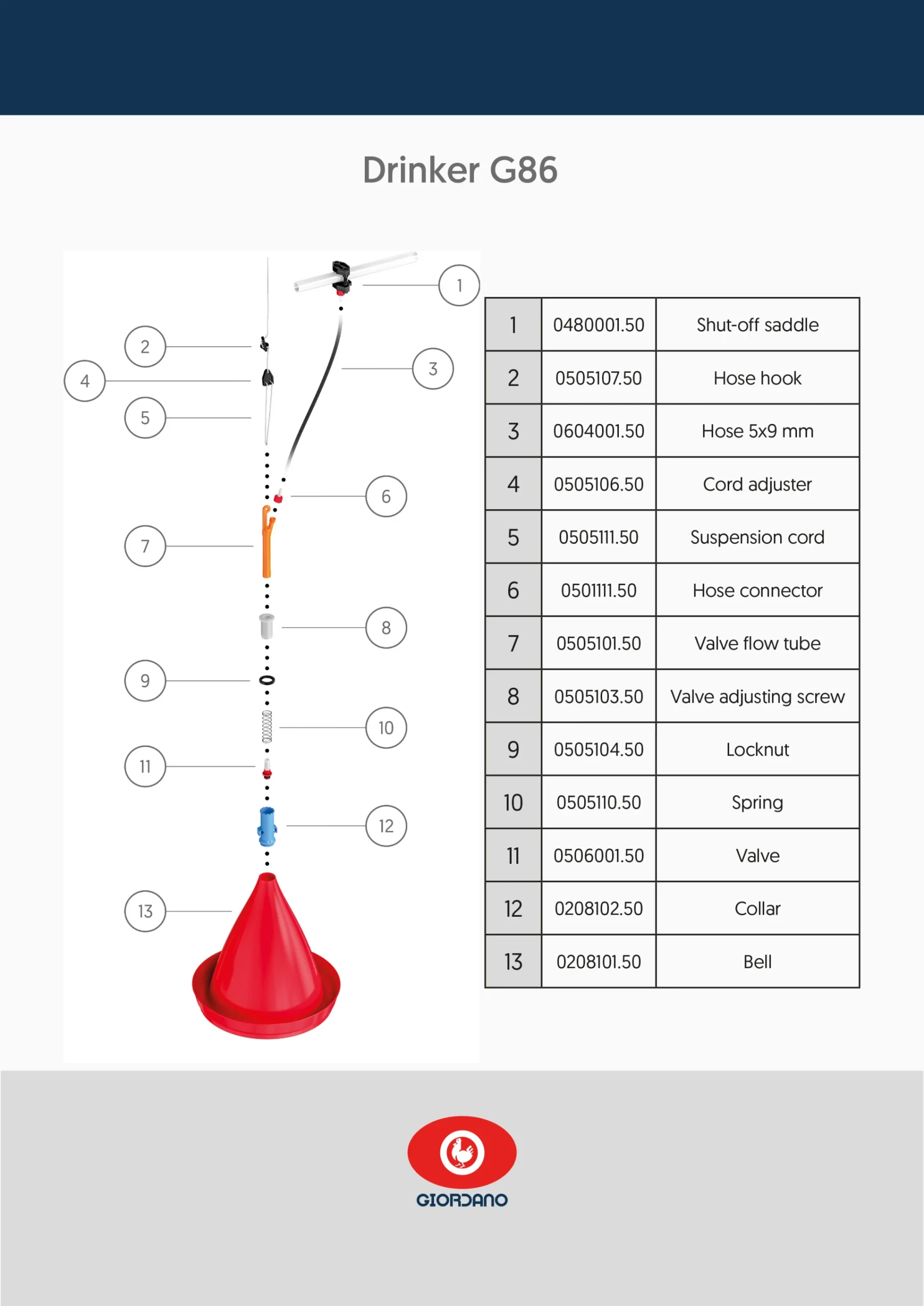 Drinker G86

1
2
3
4
5
6
7
8
9
10
11
12
13

| 1 | 0480001.50 | Shut-off saddle |
|---|---|---|
| 2 | 0505107.50 | Hose hook |
| 3 | 0604001.50 | Hose 5x9 mm |
| 4 | 0505106.50 | Cord adjuster |
| 5 | 0505111.50 | Suspension cord |
| 6 | 0501111.50 | Hose connector |
| 7 | 0505101.50 | Valve flow tube |
| 8 | 0505103.50 | Valve adjusting screw |
| 9 | 0505104.50 | Locknut |
| 10 | 0505110.50 | Spring |
| 11 | 0506001.50 | Valve |
| 12 | 0208102.50 | Collar |
| 13 | 0208101.50 | Bell |

GIORDANO