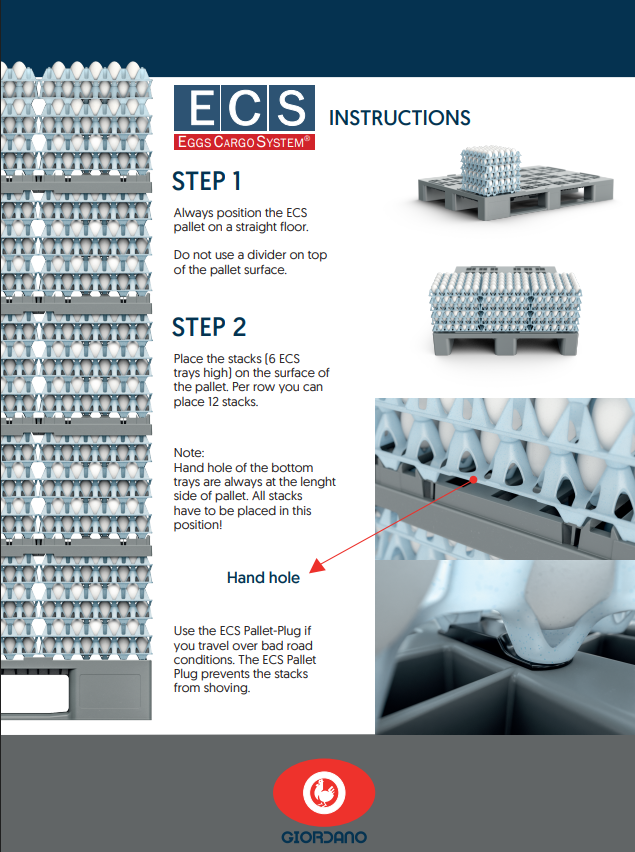 ECS
EGGS CARGO SYSTEM®

INSTRUCTIONS

STEP 1

Always position the ECS pallet on a straight floor.

Do not use a divider on top of the pallet surface.

STEP 2

Place the stacks (6 ECS trays high) on the surface of the pallet. Per row you can place 12 stacks.

Note:
Hand hole of the bottom trays are always at the lenght side of pallet. All stacks have to be placed in this position!

Hand hole

Use the ECS Pallet-Plug if you travel over bad road conditions. The ECS Pallet Plug prevents the stacks from shoving.

GIORDANO